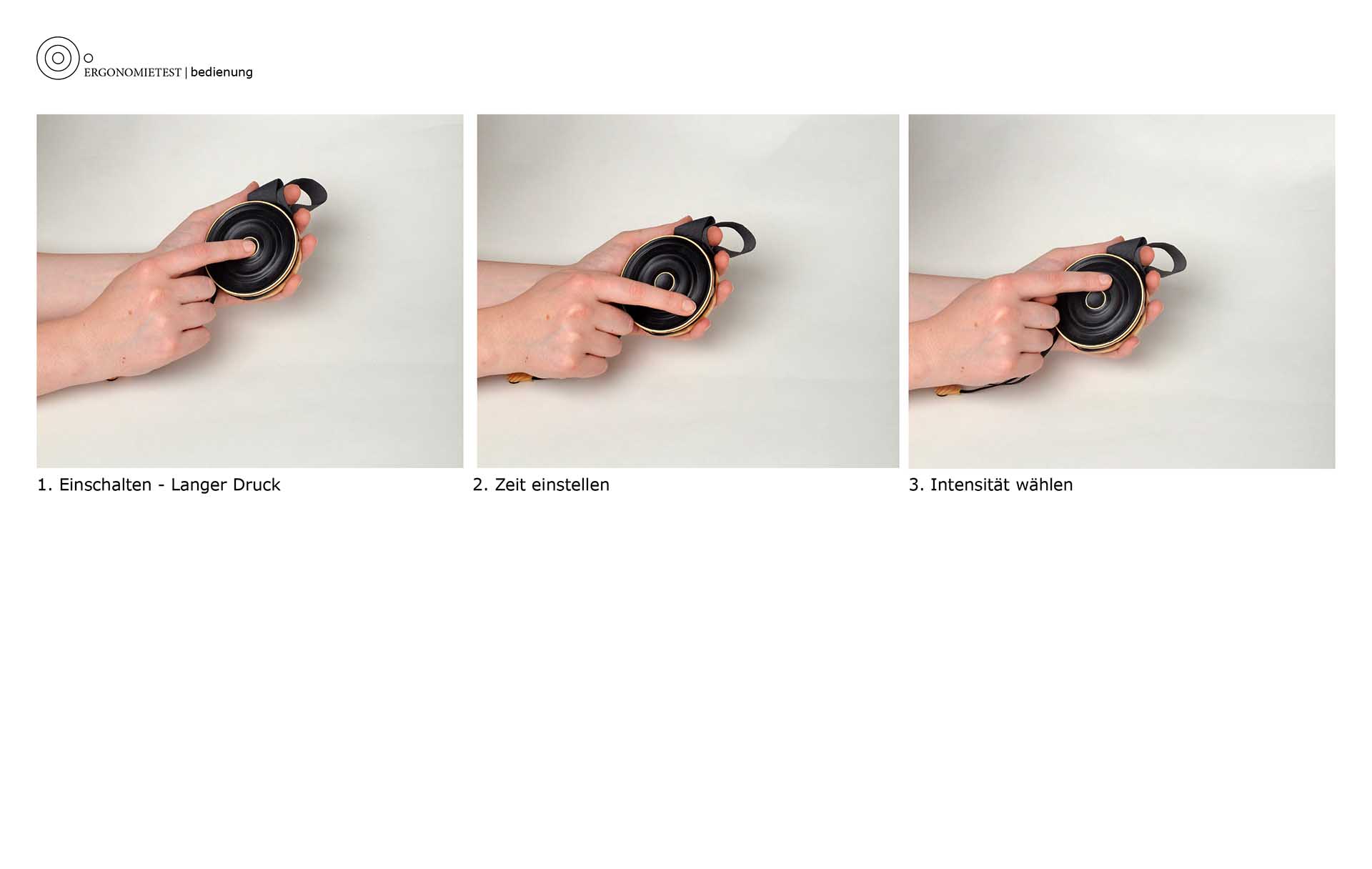 ERGONOMIETEST | bedienung

1. Einschalten - Langer Druck

2. Zeit einstellen

3. Intensität wählen